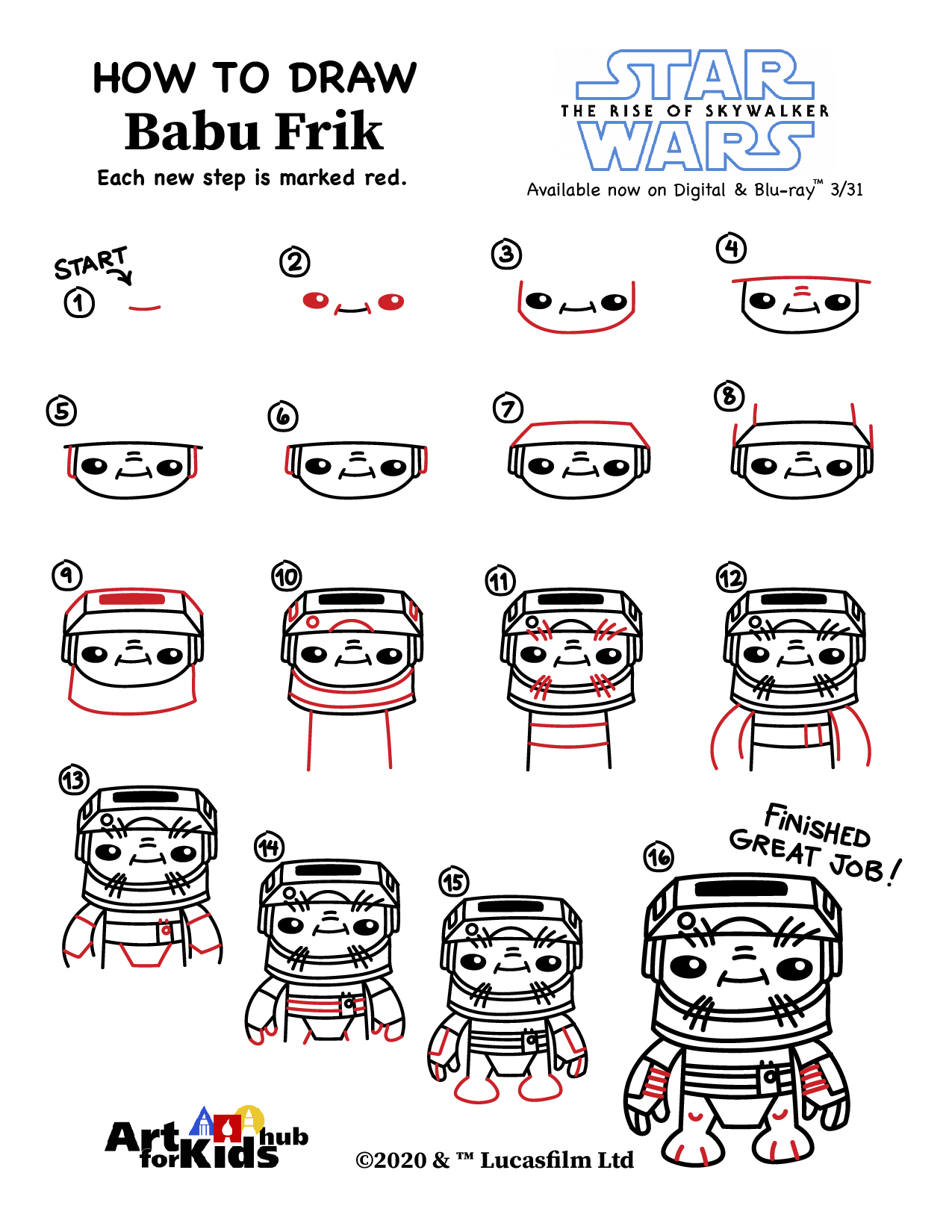 HOW TO DRAW
Babu Frik
Each new step is marked red.

STAR WARS
THE RISE OF SKYWALKER
Available now on Digital & Blu-ray™ 3/31

START
1
2
3
4
5
6
7
8
9
10
11
12
13
14
15
16

FINISHED
GREAT JOB!

Art for Kids hub

©2020 & ™ Lucasfilm Ltd